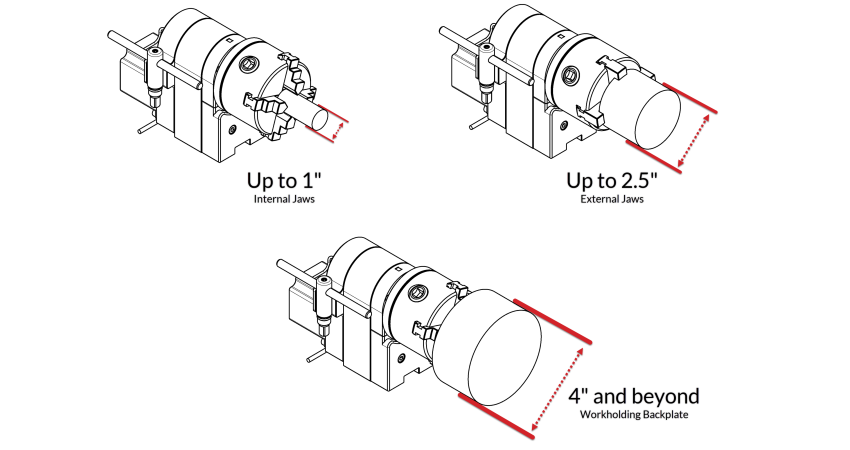 Up to 1"
Internal Jaws

Up to 2.5"
External Jaws

4" and beyond
Workholding Backplate