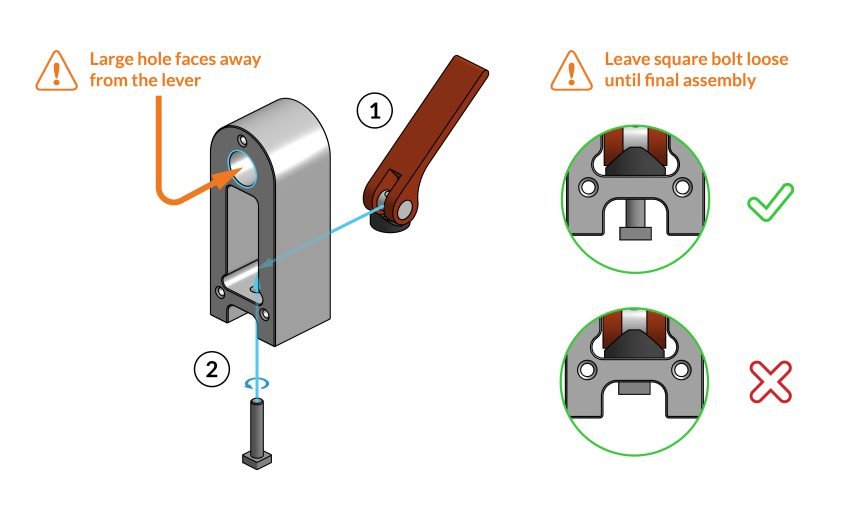 Large hole faces away from the lever

1

2

Leave square bolt loose until final assembly