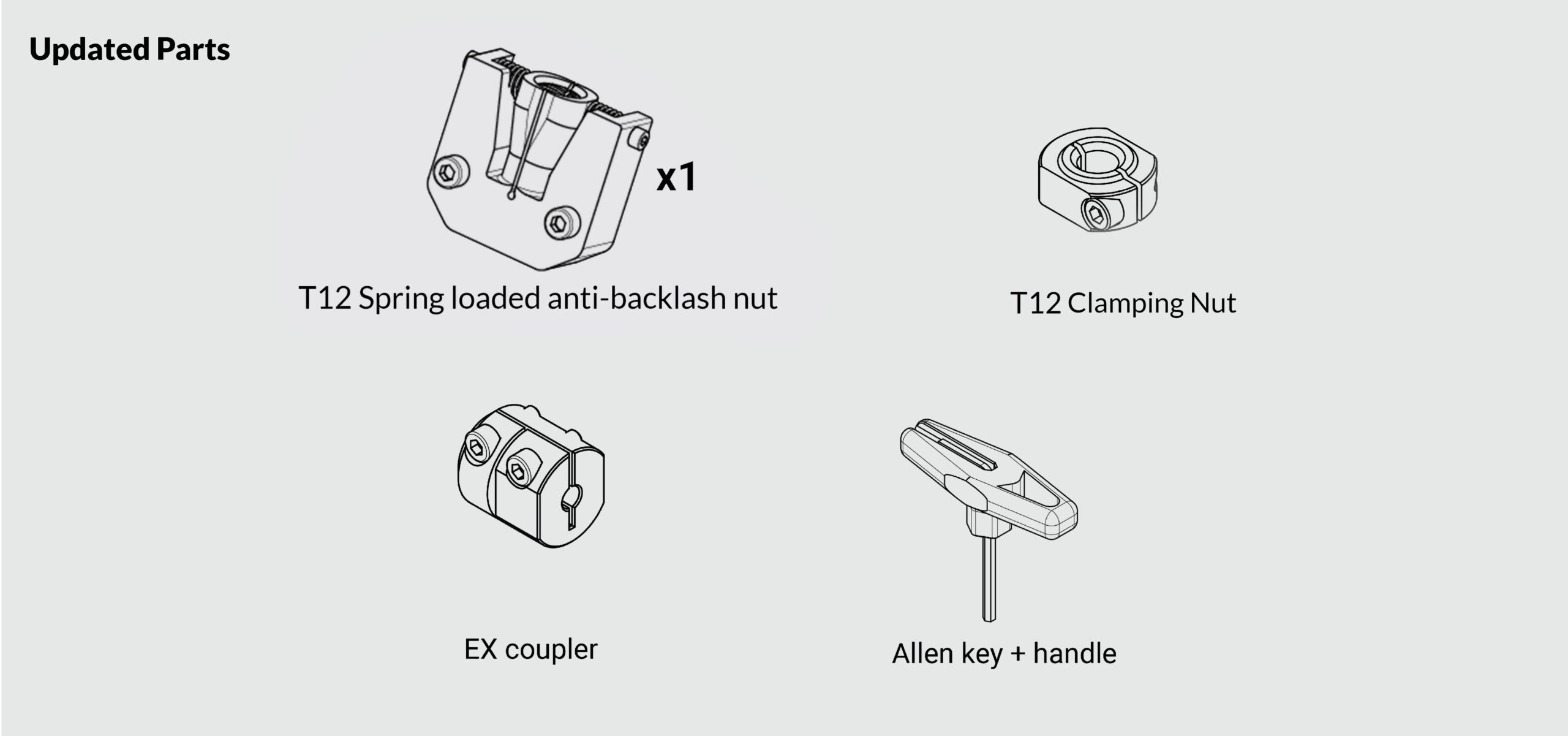 Updated Parts

x1

T12 Spring loaded anti-backlash nut

T12 Clamping Nut

EX coupler

Allen key + handle