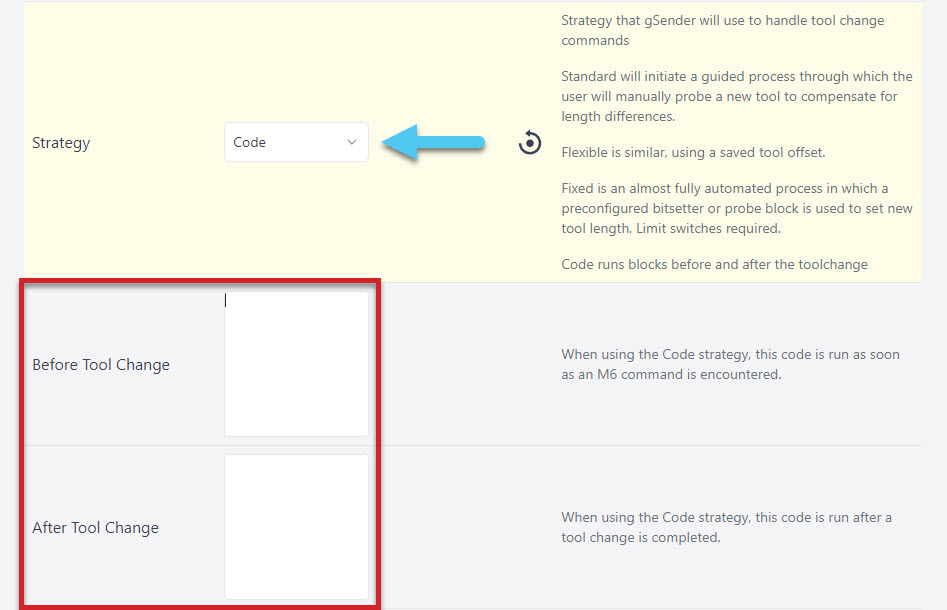 Strategy

Code

Strategy that gSender will use to handle tool change commands

Standard will initiate a guided process through which the user will manually probe a new tool to compensate for length differences.

Flexible is similar, using a saved tool offset.

Fixed is an almost fully automated process in which a preconfigured bitsetter or probe block is used to set new tool length. Limit switches required.

Code runs blocks before and after the toolchange

Before Tool Change

When using the Code strategy, this code is run as soon as an M6 command is encountered.

After Tool Change

When using the Code strategy, this code is run after a tool change is completed.