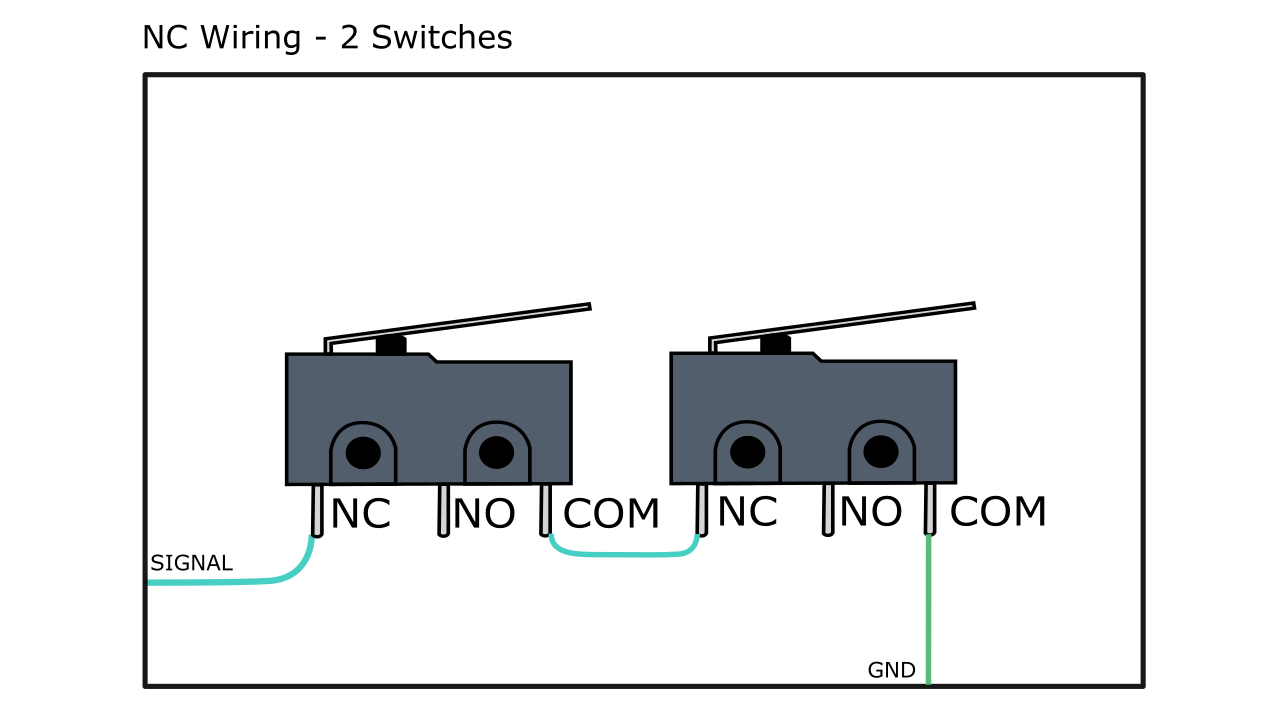 NC Wiring - 2 Switches

NC NO COM NC NO COM

SIGNAL

GND