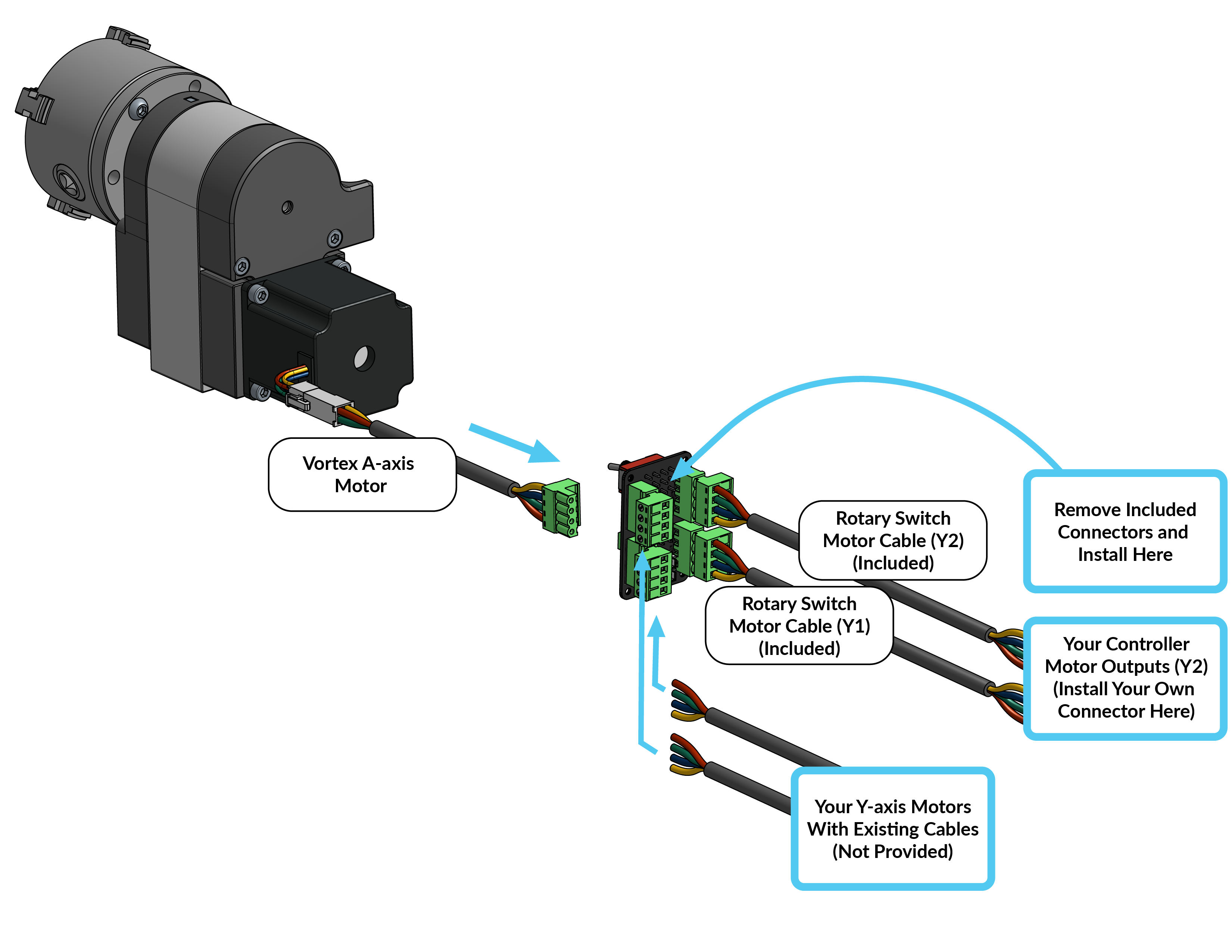 Vortex A-axis Motor

Rotary Switch Motor Cable (Y2) (Included)

Remove Included Connectors and Install Here

Rotary Switch Motor Cable (Y1) (Included)

Your Controller Motor Outputs (Y2) (Install Your Own Connector Here)

Your Y-axis Motors With Existing Cables (Not Provided)