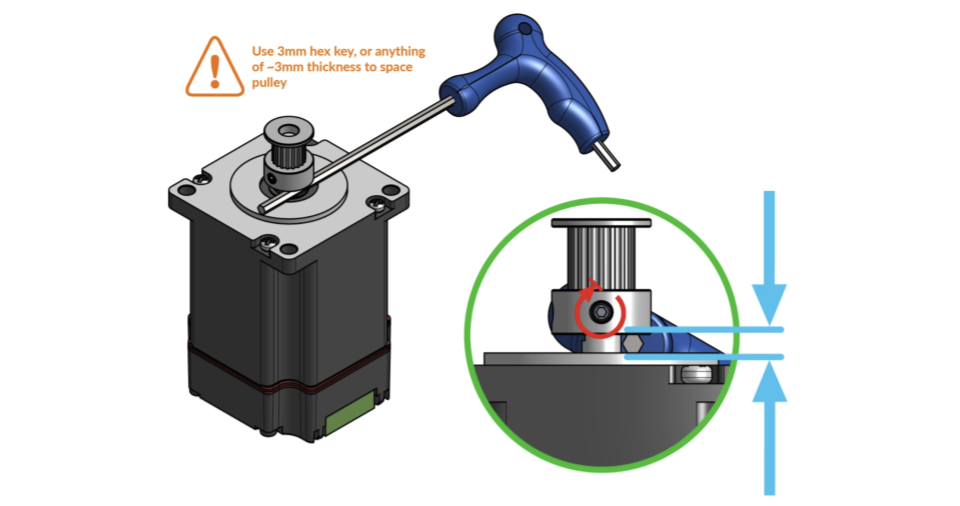 Use 3mm hex key, or anything of ~3mm thickness to space pulley