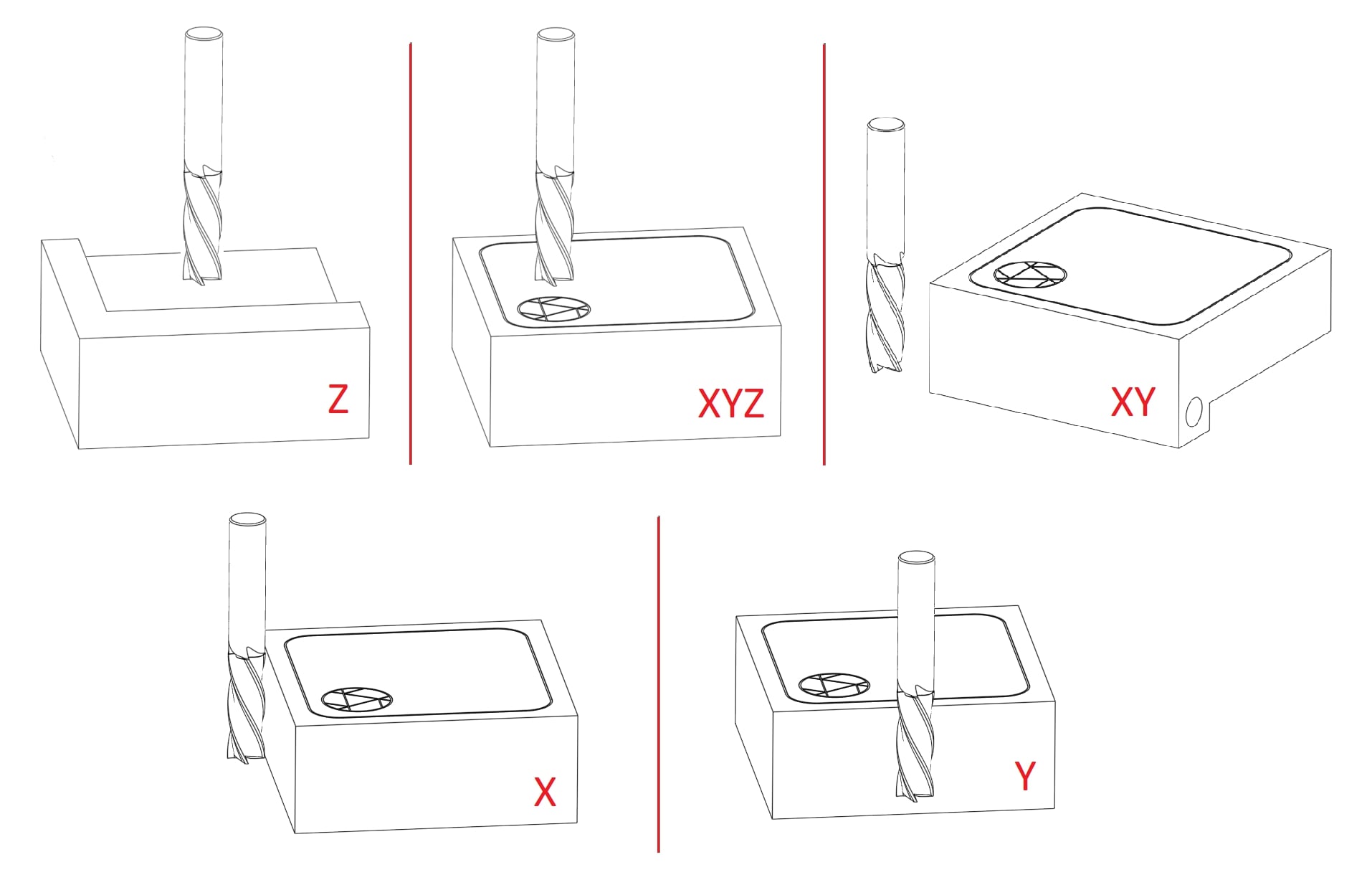 Z

XYZ

XY

X

Y