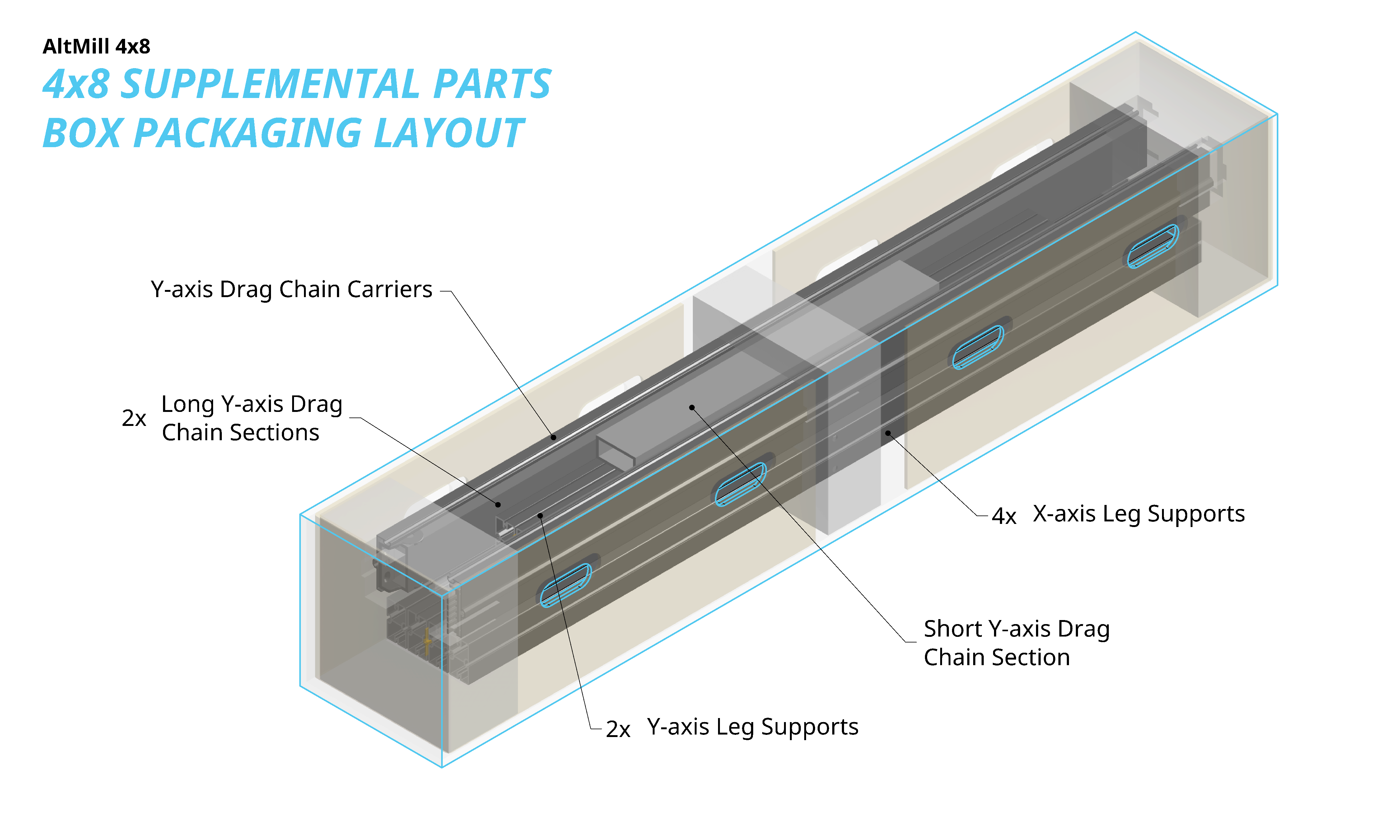 AltMill 4x8

4x8 SUPPLEMENTAL PARTS BOX PACKAGING LAYOUT

Y-axis Drag Chain Carriers

2x Long Y-axis Drag Chain Sections

4x X-axis Leg Supports

Short Y-axis Drag Chain Section

2x Y-axis Leg Supports