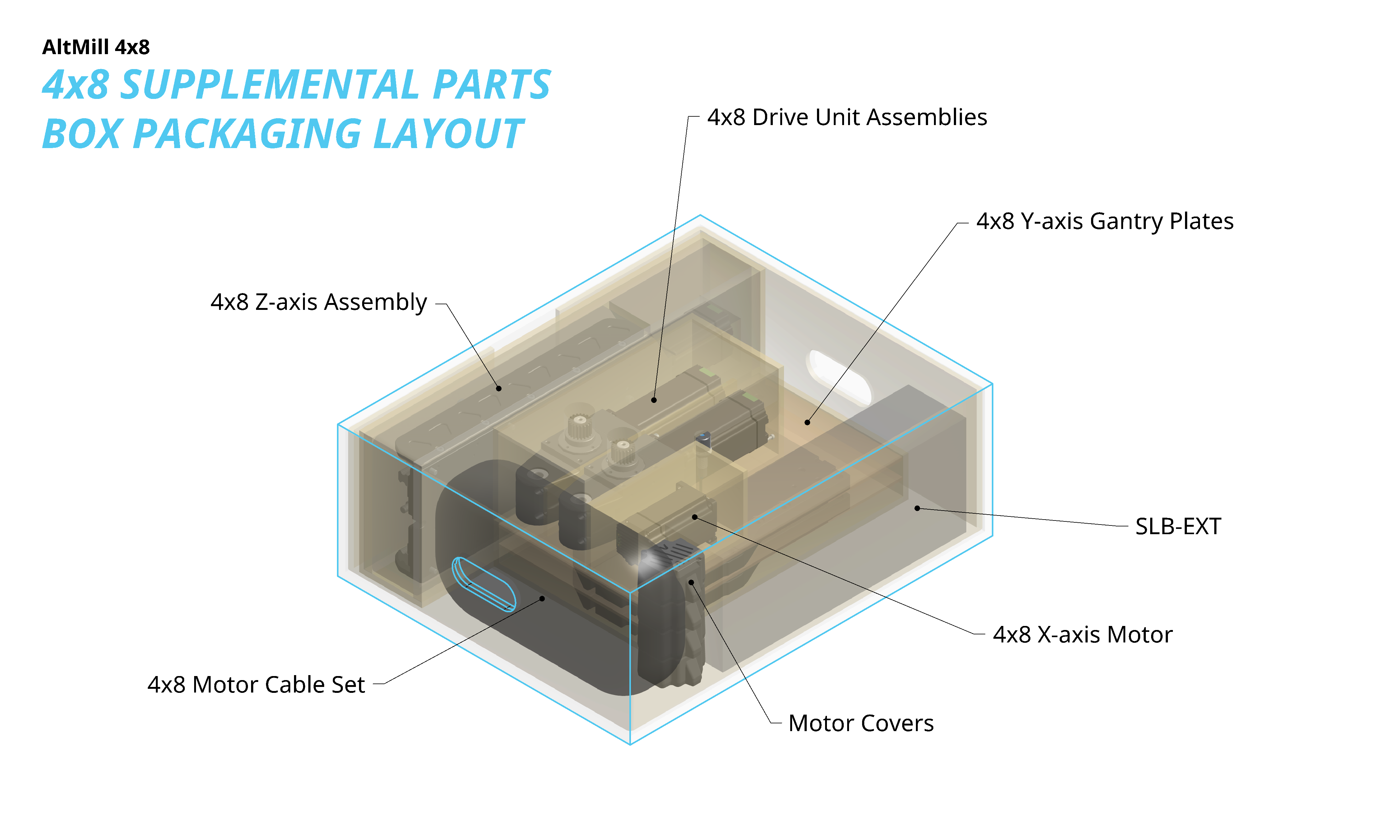 AltMill 4x8

4x8 SUPPLEMENTAL PARTS BOX PACKAGING LAYOUT

4x8 Drive Unit Assemblies

4x8 Y-axis Gantry Plates

4x8 Z-axis Assembly

SLB-EXT

4x8 X-axis Motor

4x8 Motor Cable Set

Motor Covers