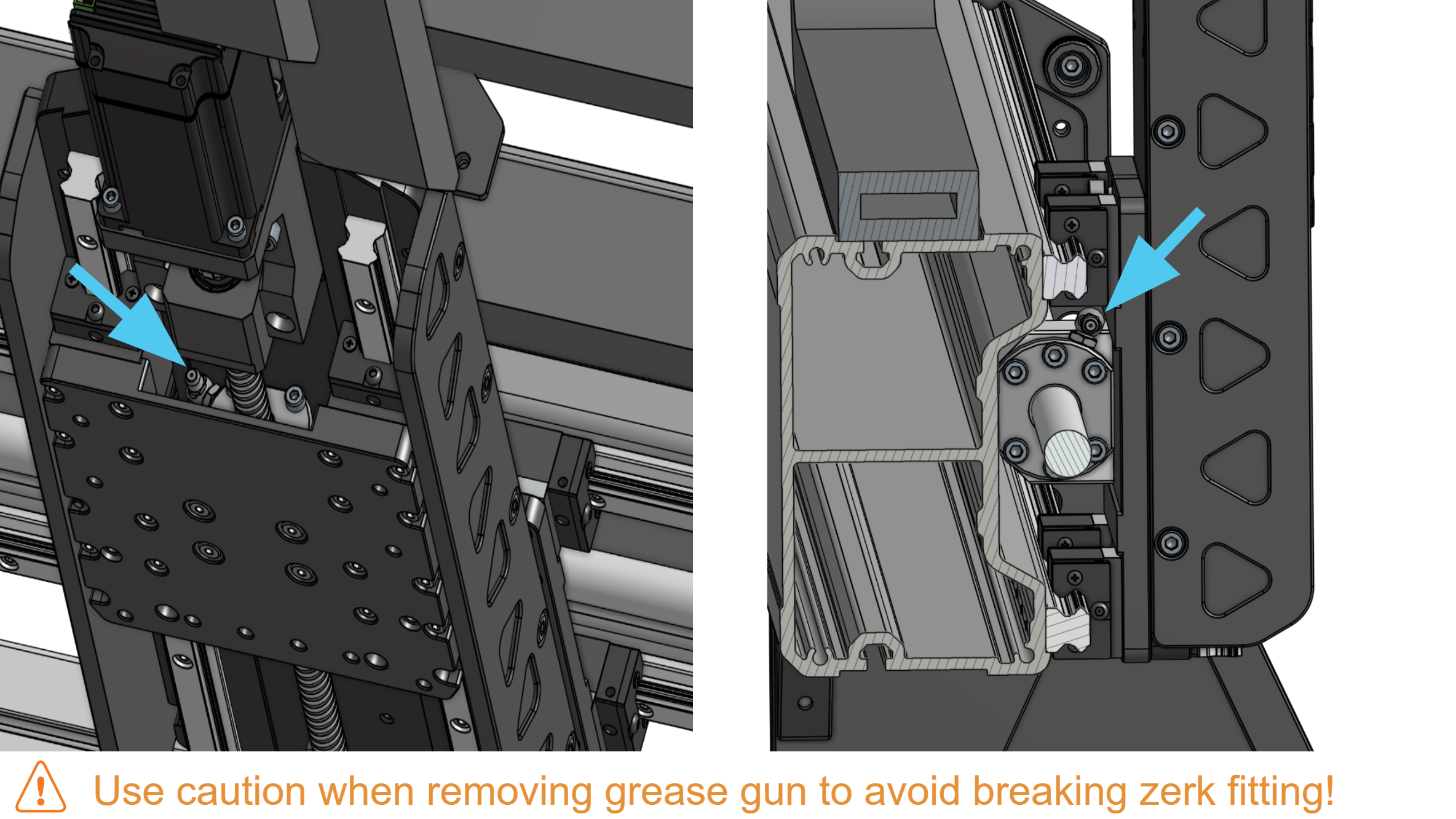 Use caution when removing grease gun to avoid breaking zerk fitting!