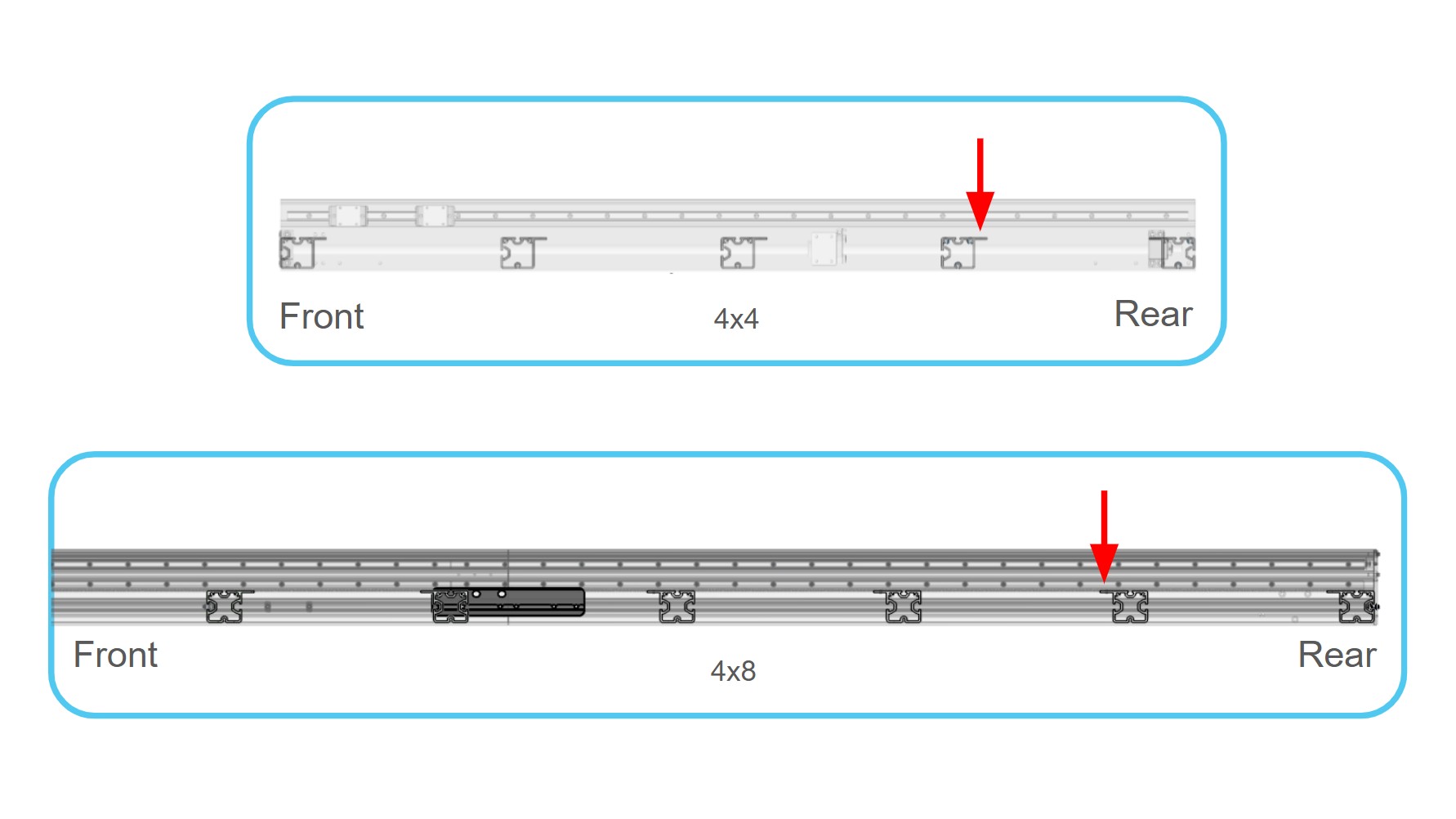 Front

4x4

Rear

Front

4x8

Rear